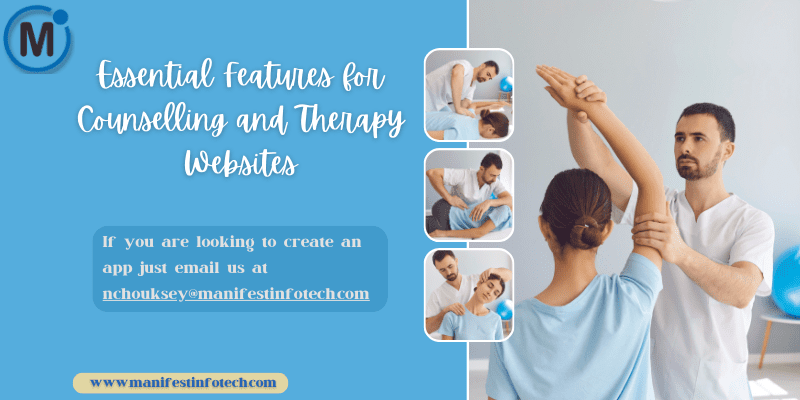 M

Essential Features for Counselling and Therapy Websites

If you are looking to create an app just email us at nchouksey@manifestinfotech.com

www.manifestinfotech.com