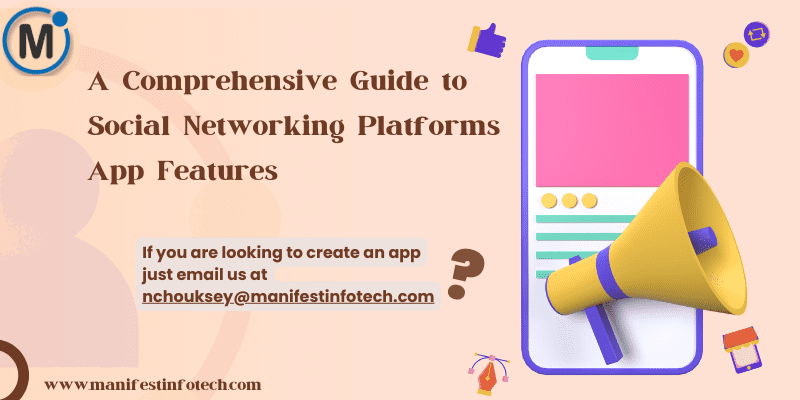 M

A Comprehensive Guide to Social Networking Platforms App Features

If you are looking to create an app just email us at nchouksey@manifestinfotech.com

?

www.manifestinfotech.com