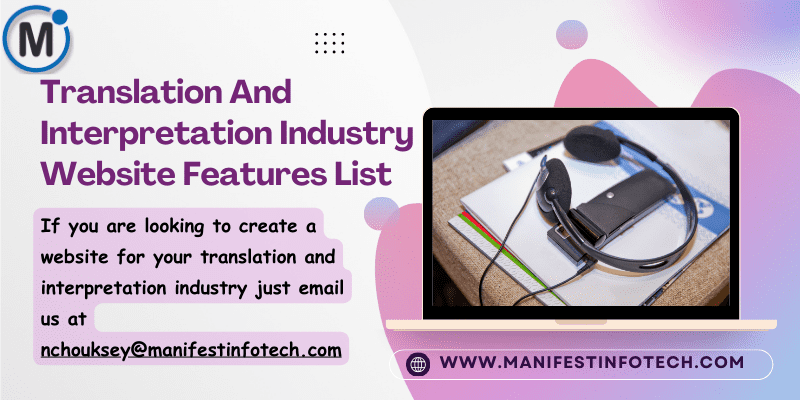 M

Translation And Interpretation Industry Website Features List

If you are looking to create a website for your translation and interpretation industry just email us at nchouksey@manifestinfotech.com

WWW.MANIFESTINFOTECH.COM