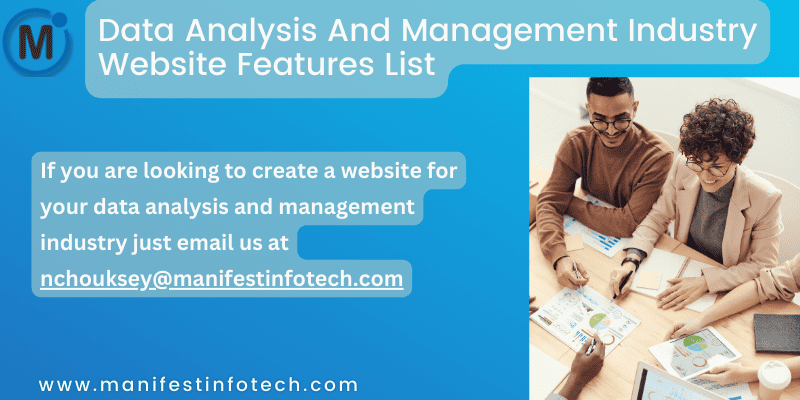 M

Data Analysis And Management Industry Website Features List

If you are looking to create a website for your data analysis and management industry just email us at nchouksey@manifestinfotech.com

www.manifestinfotech.com